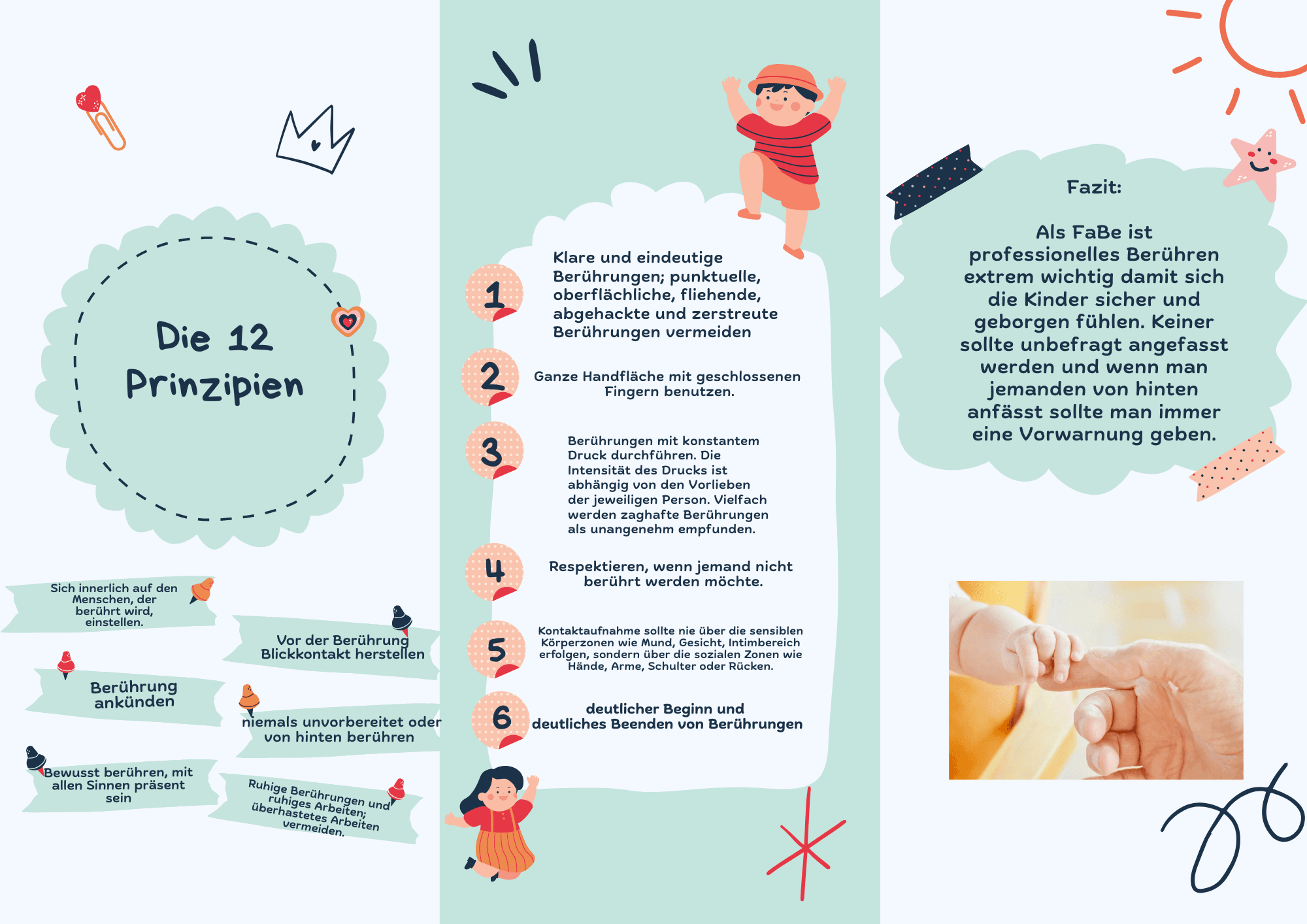 Die 12 Prinzipien

Sich innerlich auf den Menschen, der berührt wird, einstellen.

Vor der Berührung Blickkontakt herstellen

Berührung ankünden

niemals unvorbereitet oder von hinten berühren

Bewusst berühren, mit allen Sinnen präsent sein

Ruhige Berührungen und ruhiges Arbeiten; überhastetes Arbeiten vermeiden.

1 Klare und eindeutige Berührungen; punktuelle, oberflächliche, fliehende, abgehackte und zerstreute Berührungen vermeiden

2 Ganze Handfläche mit geschlossenen Fingern benutzen.

3 Berührungen mit konstantem Druck durchführen. Die Intensität des Drucks ist abhängig von den Vorlieben der jeweiligen Person. Vielfach werden zaghafte Berührungen als unangenehm empfunden.

4 Respektieren, wenn jemand nicht berührt werden möchte.

5 Kontaktaufnahme sollte nie über die sensiblen Körperzonen wie Mund, Gesicht, Intimbereich erfolgen, sondern über die sozialen Zonen wie Hände, Arme, Schulter oder Rücken.

6 deutlicher Beginn und deutliches Beenden von Berührungen

Fazit:

Als FaBe ist professionelles Berühren extrem wichtig damit sich die Kinder sicher und geborgen fühlen. Keiner sollte unbefragt angefasst werden und wenn man jemanden von hinten anfässt sollte man immer eine Vorwarnung geben.